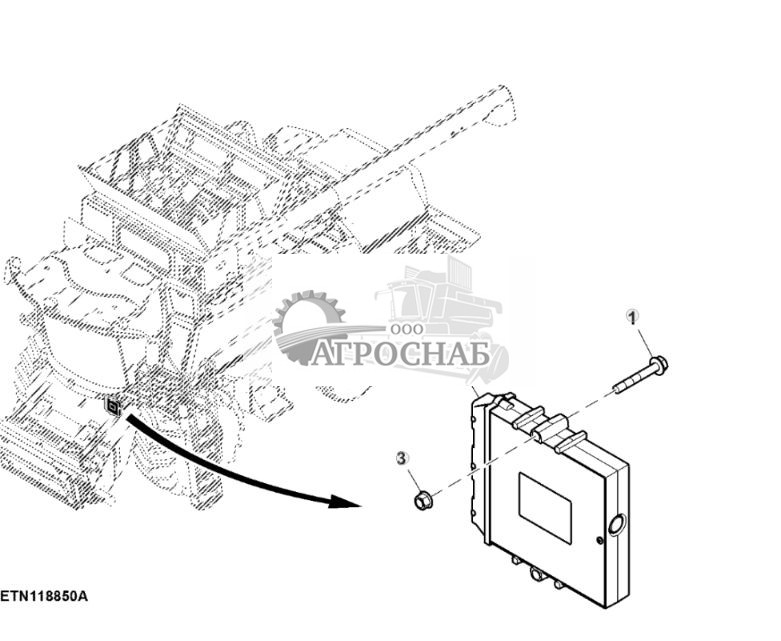 ООО
АГРОСНАБ

1

3

ETN118850A